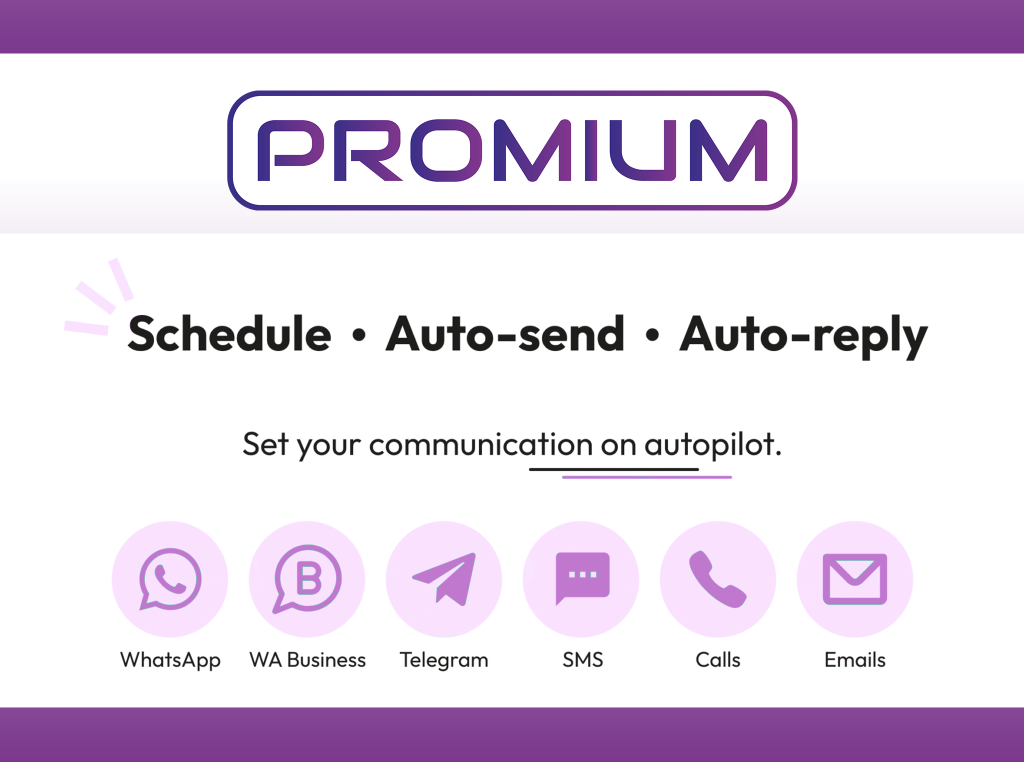 PROMIUM

Schedule • Auto-send • Auto-reply

Set your communication on autopilot.

WhatsApp
WA Business
Telegram
SMS
Calls
Emails