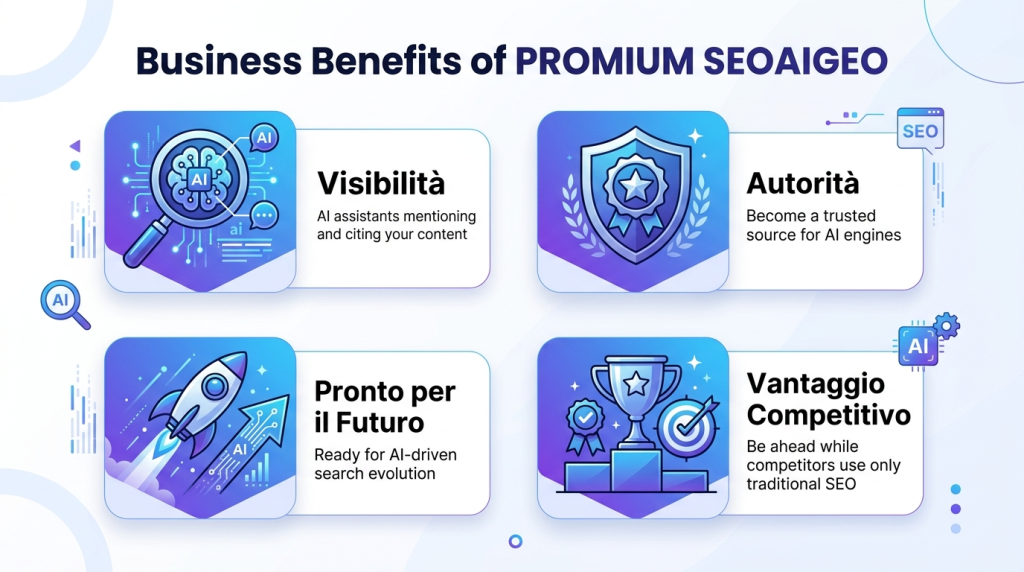 Business Benefits of PROMIUM SEOAIGEO

AI

AI

ai

Visibilità

AI assistants mentioning and citing your content

SEO

Autorità

Become a trusted source for AI engines

AI

AI

Pronto per il Futuro

Ready for AI-driven search evolution

AI

Vantaggio Competitivo

Be ahead while competitors use only traditional SEO